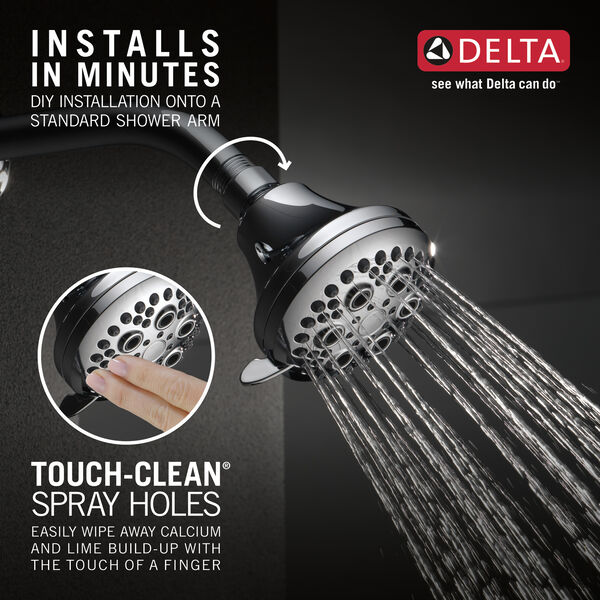 INSTALLS IN MINUTES
DIY INSTALLATION ONTO A STANDARD SHOWER ARM

DELTA
see what Delta can do™

TOUCH-CLEAN® SPRAY HOLES
EASILY WIPE AWAY CALCIUM AND LIME BUILD-UP WITH THE TOUCH OF A FINGER