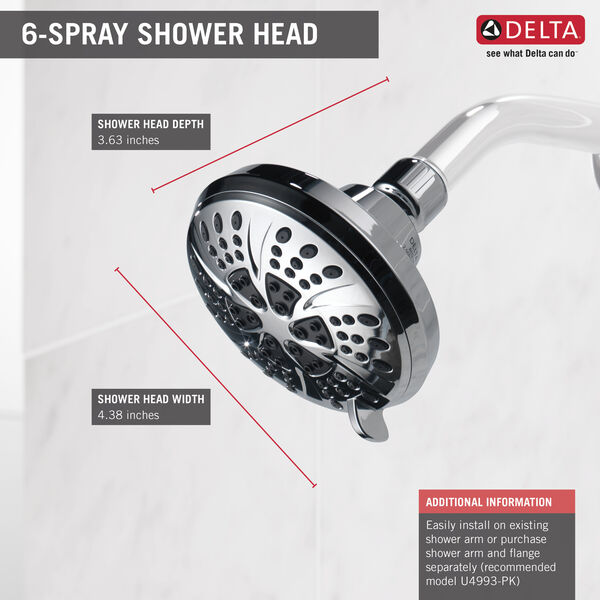 6-SPRAY SHOWER HEAD

DELTA
see what Delta can do

SHOWER HEAD DEPTH
3.63 inches

SHOWER HEAD WIDTH
4.38 inches

ADDITIONAL INFORMATION
Easily install on existing shower arm or purchase shower arm and flange separately (recommended model U4993-PK)