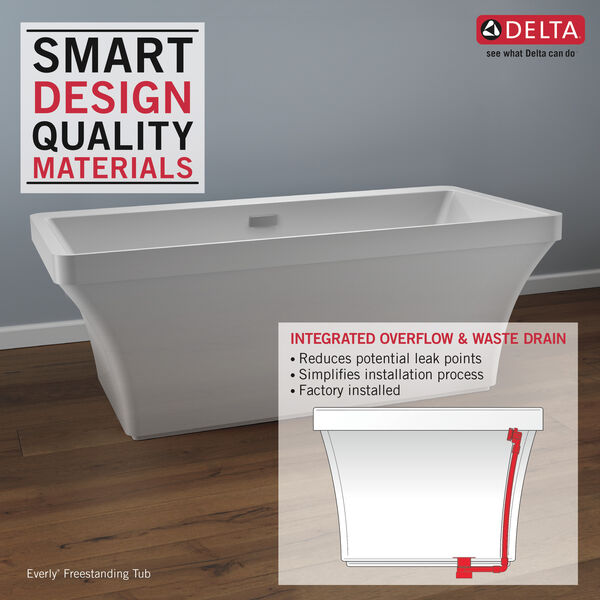 SMART
DESIGN
QUALITY
MATERIALS

DELTA
see what Delta can do

INTEGRATED OVERFLOW & WASTE DRAIN
• Reduces potential leak points
• Simplifies installation process
• Factory installed

Everly® Freestanding Tub