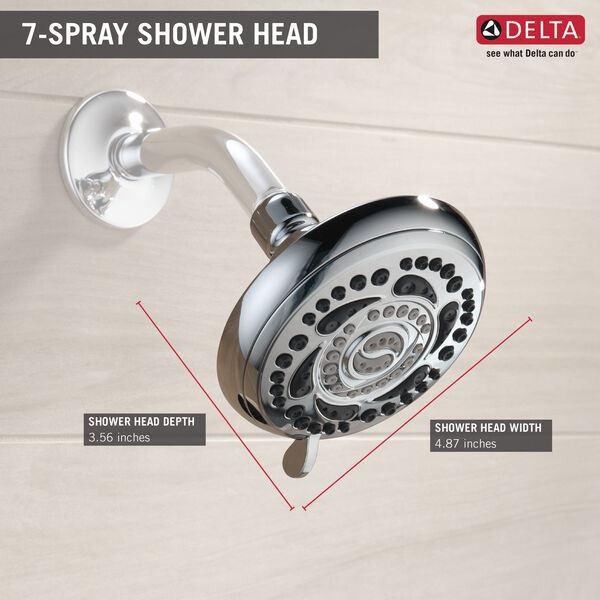 7-SPRAY SHOWER HEAD

DELTA
see what Delta can do

SHOWER HEAD DEPTH
3.56 inches

SHOWER HEAD WIDTH
4.87 inches