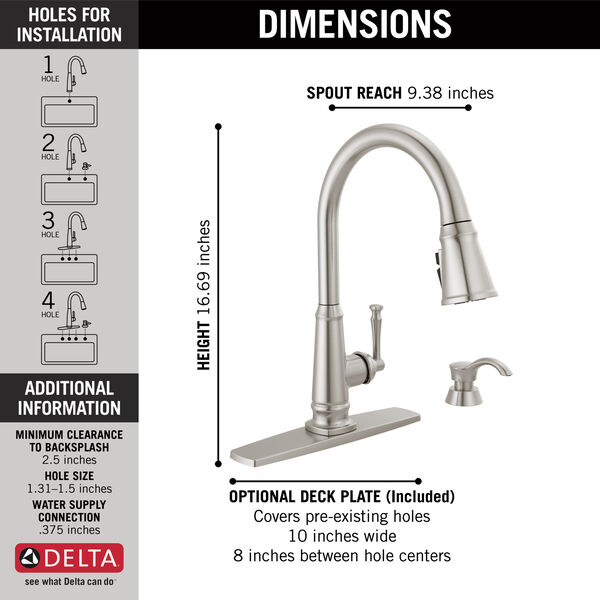 HOLES FOR INSTALLATION

1 HOLE

2 HOLE

3 HOLE

4 HOLE

ADDITIONAL INFORMATION

MINIMUM CLEARANCE TO BACKSPLASH
2.5 inches

HOLE SIZE
1.31–1.5 inches

WATER SUPPLY CONNECTION
.375 inches

DELTA
see what Delta can do

DIMENSIONS

SPOUT REACH 9.38 inches

HEIGHT 16.69 inches

OPTIONAL DECK PLATE (Included)
Covers pre-existing holes
10 inches wide
8 inches between hole centers