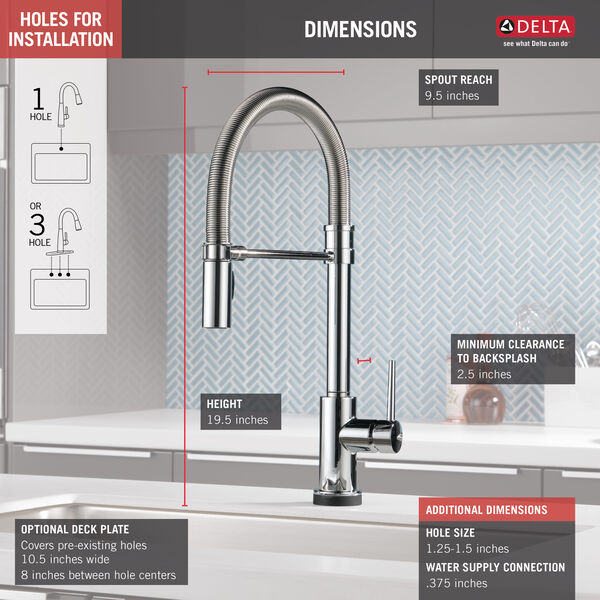 HOLES FOR INSTALLATION

DIMENSIONS

DELTA
see what Delta can do

1
HOLE

OR
3
HOLE

SPOUT REACH
9.5 inches

MINIMUM CLEARANCE TO BACKSPLASH
2.5 inches

HEIGHT
19.5 inches

OPTIONAL DECK PLATE
Covers pre-existing holes
10.5 inches wide
8 inches between hole centers

ADDITIONAL DIMENSIONS
HOLE SIZE
1.25-1.5 inches
WATER SUPPLY CONNECTION
.375 inches