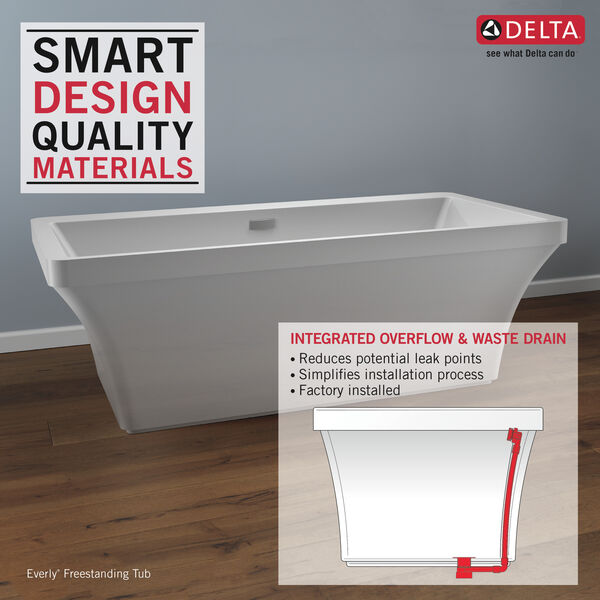 SMART
DESIGN
QUALITY
MATERIALS

DELTA
see what Delta can do

INTEGRATED OVERFLOW & WASTE DRAIN
• Reduces potential leak points
• Simplifies installation process
• Factory installed

Everly® Freestanding Tub