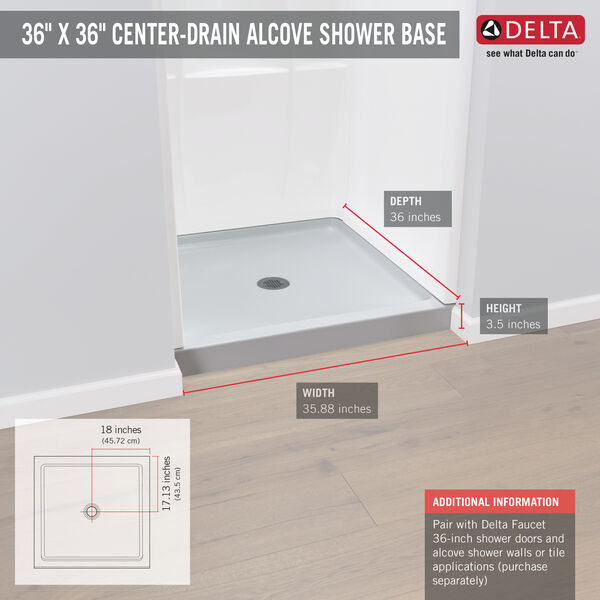 36" X 36" CENTER-DRAIN ALCOVE SHOWER BASE

DELTA
see what Delta can do

DEPTH
36 inches

HEIGHT
3.5 inches

WIDTH
35.88 inches

18 inches
(45.72 cm)

17.13 inches
(43.5 cm)

ADDITIONAL INFORMATION
Pair with Delta Faucet 36-inch shower doors and alcove shower walls or tile applications (purchase separately)