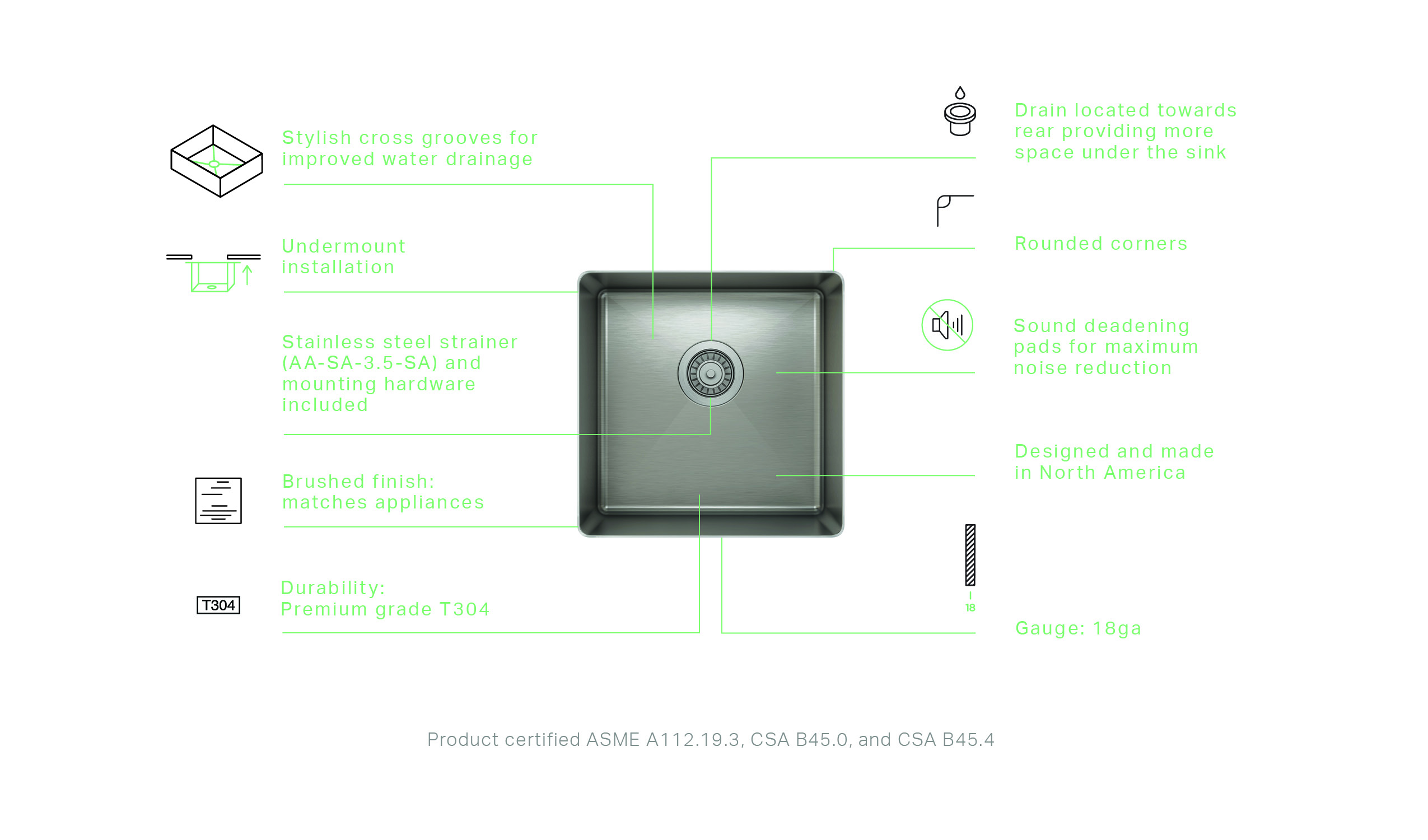 Stylish cross grooves for improved water drainage

Undermount installation

Stainless steel strainer (AA-SA-3.5-SA) and mounting hardware included

Brushed finish: matches appliances

T304

Durability: Premium grade T304

Drain located towards rear providing more space under the sink

Rounded corners

Sound deadening pads for maximum noise reduction

Designed and made in North America

18

Gauge: 18ga

Product certified ASME A112.19.3, CSA B45.0, and CSA B45.4