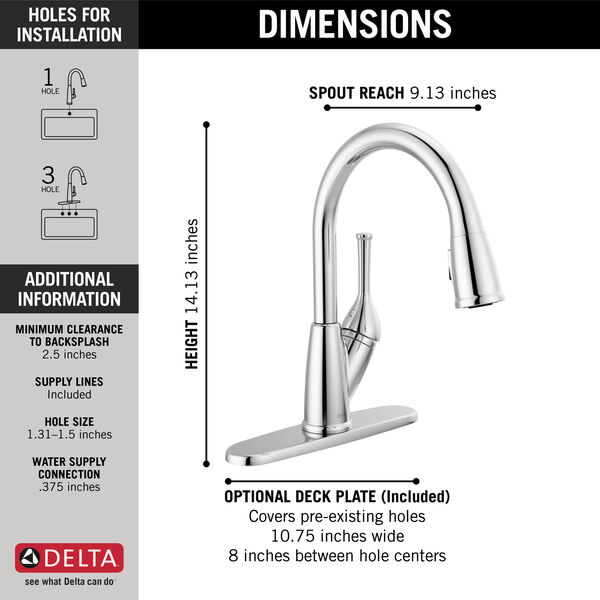 HOLES FOR INSTALLATION

1 HOLE

3 HOLE

ADDITIONAL INFORMATION

MINIMUM CLEARANCE TO BACKSPLASH
2.5 inches

SUPPLY LINES
Included

HOLE SIZE
1.31–1.5 inches

WATER SUPPLY CONNECTION
.375 inches

DELTA
see what Delta can do

DIMENSIONS

SPOUT REACH 9.13 inches

HEIGHT 14.13 inches

OPTIONAL DECK PLATE (Included)
Covers pre-existing holes
10.75 inches wide
8 inches between hole centers