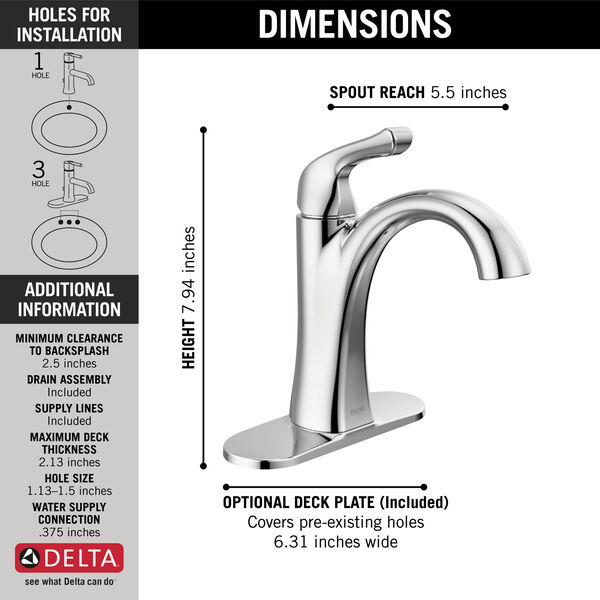 HOLES FOR INSTALLATION

1 HOLE

3 HOLE

ADDITIONAL INFORMATION

MINIMUM CLEARANCE TO BACKSPLASH
2.5 inches

DRAIN ASSEMBLY
Included

SUPPLY LINES
Included

MAXIMUM DECK THICKNESS
2.13 inches

HOLE SIZE
1.13–1.5 inches

WATER SUPPLY CONNECTION
.375 inches

DELTA
see what Delta can do

DIMENSIONS

SPOUT REACH 5.5 inches

HEIGHT 7.94 inches

DELTA

OPTIONAL DECK PLATE (Included)
Covers pre-existing holes
6.31 inches wide