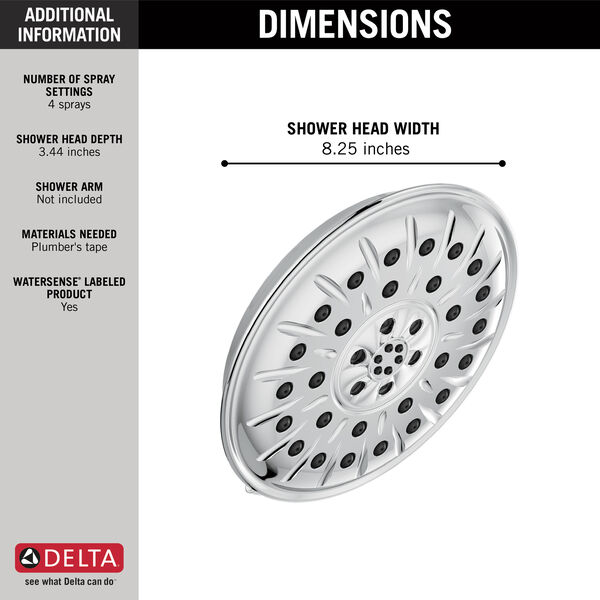 ADDITIONAL INFORMATION

NUMBER OF SPRAY SETTINGS
4 sprays

SHOWER HEAD DEPTH
3.44 inches

SHOWER ARM
Not included

MATERIALS NEEDED
Plumber's tape

WATERSENSE® LABELED PRODUCT
Yes

DELTA
see what Delta can do®

DIMENSIONS

SHOWER HEAD WIDTH
8.25 inches