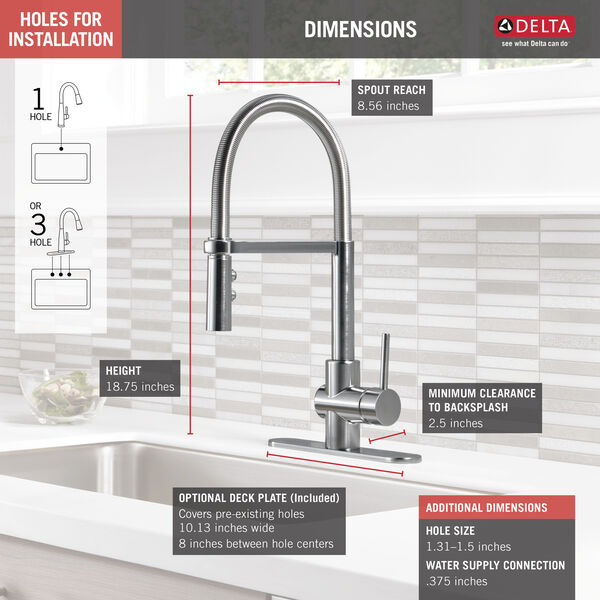 HOLES FOR INSTALLATION

DIMENSIONS

DELTA
see what Delta can do

1
HOLE

OR
3
HOLE

SPOUT REACH
8.56 inches

HEIGHT
18.75 inches

MINIMUM CLEARANCE TO BACKSPLASH
2.5 inches

OPTIONAL DECK PLATE (Included)
Covers pre-existing holes
10.13 inches wide
8 inches between hole centers

ADDITIONAL DIMENSIONS
HOLE SIZE
1.31–1.5 inches
WATER SUPPLY CONNECTION
.375 inches