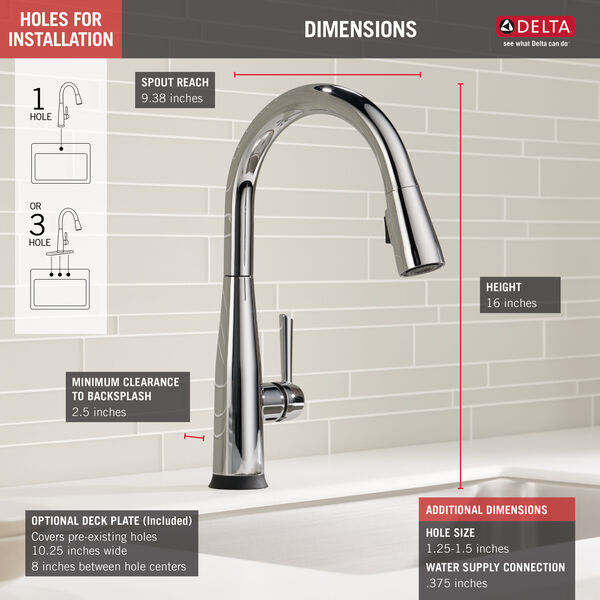 HOLES FOR INSTALLATION

DIMENSIONS

DELTA
see what Delta can do

1
HOLE

OR
3
HOLE

SPOUT REACH
9.38 inches

HEIGHT
16 inches

MINIMUM CLEARANCE TO BACKSPLASH
2.5 inches

OPTIONAL DECK PLATE (Included)
Covers pre-existing holes
10.25 inches wide
8 inches between hole centers

ADDITIONAL DIMENSIONS
HOLE SIZE
1.25-1.5 inches
WATER SUPPLY CONNECTION
.375 inches