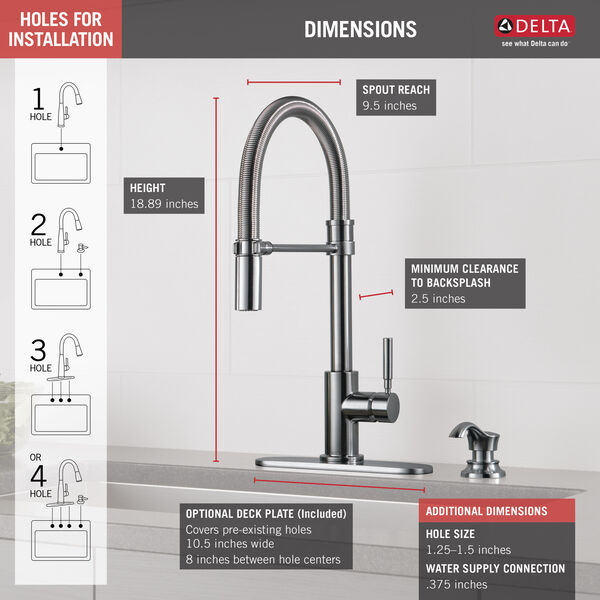 HOLES FOR INSTALLATION

DIMENSIONS

DELTA
see what Delta can do

1 HOLE

2 HOLE

3 HOLE

OR 4 HOLE

SPOUT REACH
9.5 inches

HEIGHT
18.89 inches

MINIMUM CLEARANCE TO BACKSPLASH
2.5 inches

OPTIONAL DECK PLATE (Included)
Covers pre-existing holes
10.5 inches wide
8 inches between hole centers

ADDITIONAL DIMENSIONS

HOLE SIZE
1.25–1.5 inches

WATER SUPPLY CONNECTION
.375 inches