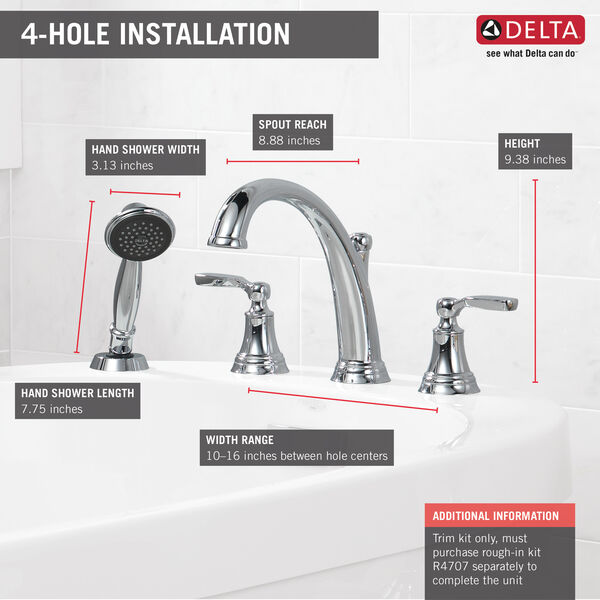 4-HOLE INSTALLATION

DELTA
see what Delta can do™

SPOUT REACH
8.88 inches

HAND SHOWER WIDTH
3.13 inches

HEIGHT
9.38 inches

DELTA

HAND SHOWER LENGTH
7.75 inches

WIDTH RANGE
10–16 inches between hole centers

ADDITIONAL INFORMATION
Trim kit only, must purchase rough-in kit R4707 separately to complete the unit