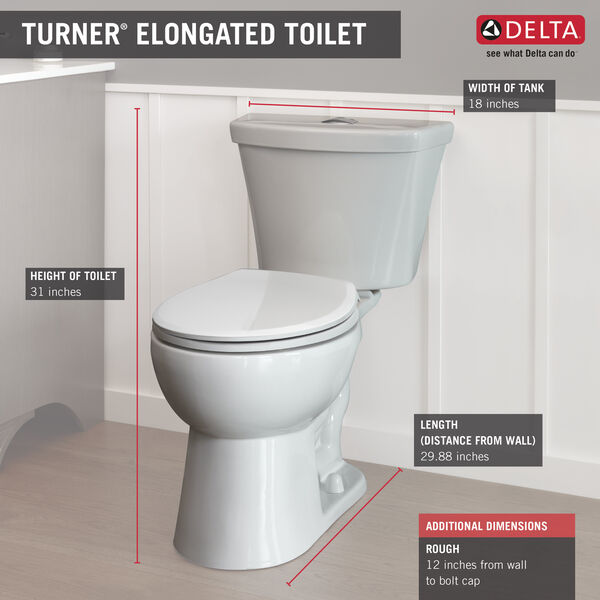 TURNER® ELONGATED TOILET

DELTA
see what Delta can do

WIDTH OF TANK
18 inches

HEIGHT OF TOILET
31 inches

LENGTH
(DISTANCE FROM WALL)
29.88 inches

ADDITIONAL DIMENSIONS

ROUGH
12 inches from wall to bolt cap