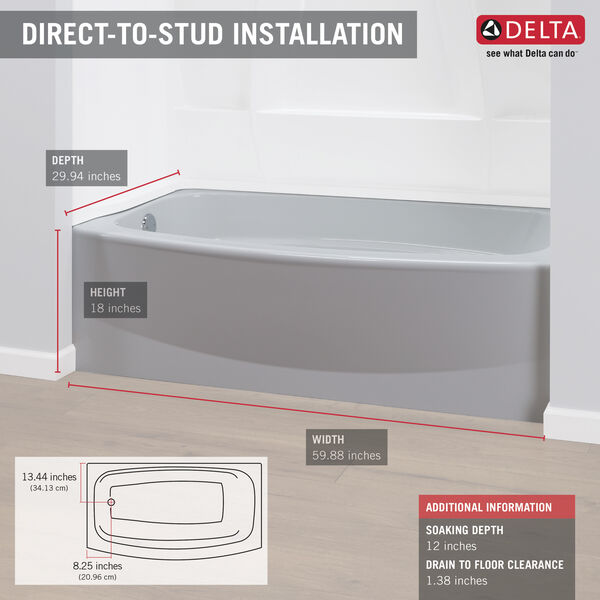 DIRECT-TO-STUD INSTALLATION

DELTA
see what Delta can do™

DEPTH
29.94 inches

HEIGHT
18 inches

WIDTH
59.88 inches

13.44 inches
(34.13 cm)

8.25 inches
(20.96 cm)

ADDITIONAL INFORMATION

SOAKING DEPTH
12 inches

DRAIN TO FLOOR CLEARANCE
1.38 inches