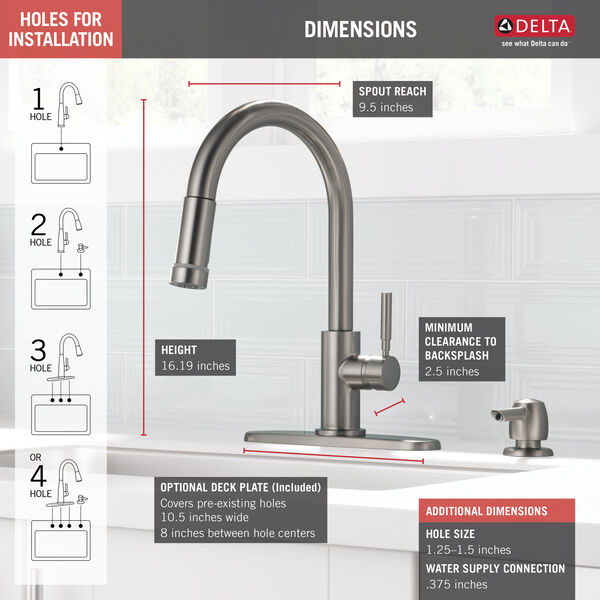 HOLES FOR INSTALLATION

DIMENSIONS

DELTA
see what Delta can do

1
HOLE

2
HOLE

3
HOLE

OR
4
HOLE

SPOUT REACH
9.5 inches

HEIGHT
16.19 inches

MINIMUM CLEARANCE TO BACKSPLASH
2.5 inches

OPTIONAL DECK PLATE (Included)
Covers pre-existing holes
10.5 inches wide
8 inches between hole centers

ADDITIONAL DIMENSIONS

HOLE SIZE
1.25–1.5 inches

WATER SUPPLY CONNECTION
.375 inches